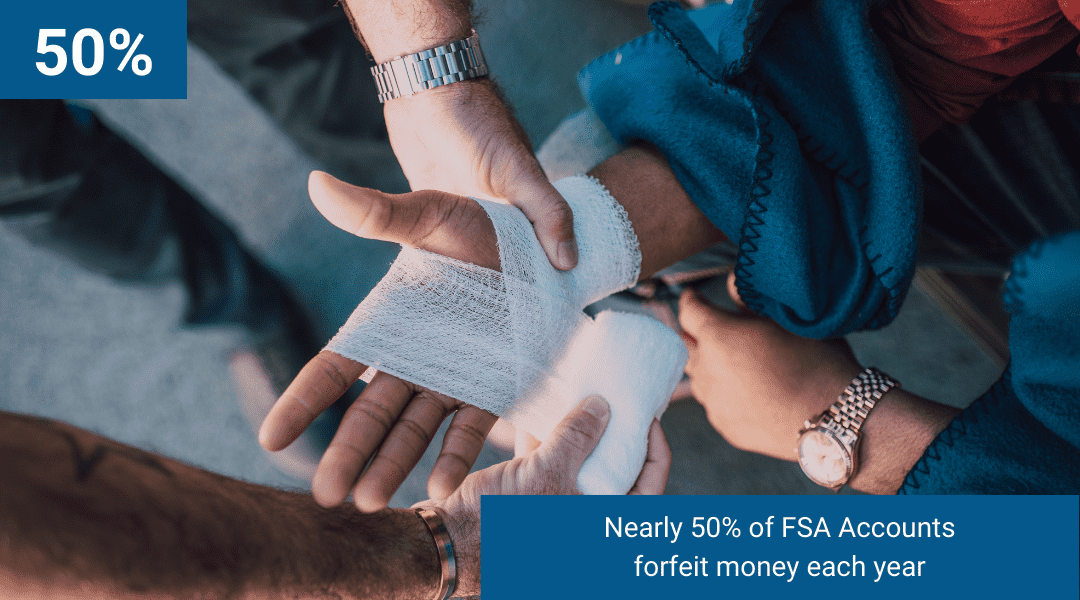 50%

Nearly 50% of FSA Accounts forfeit money each year